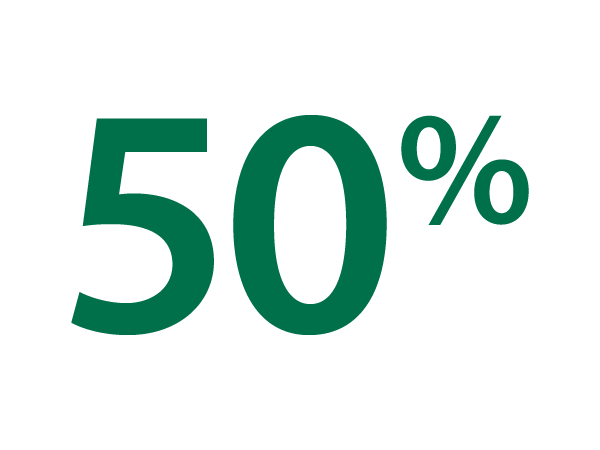 50%